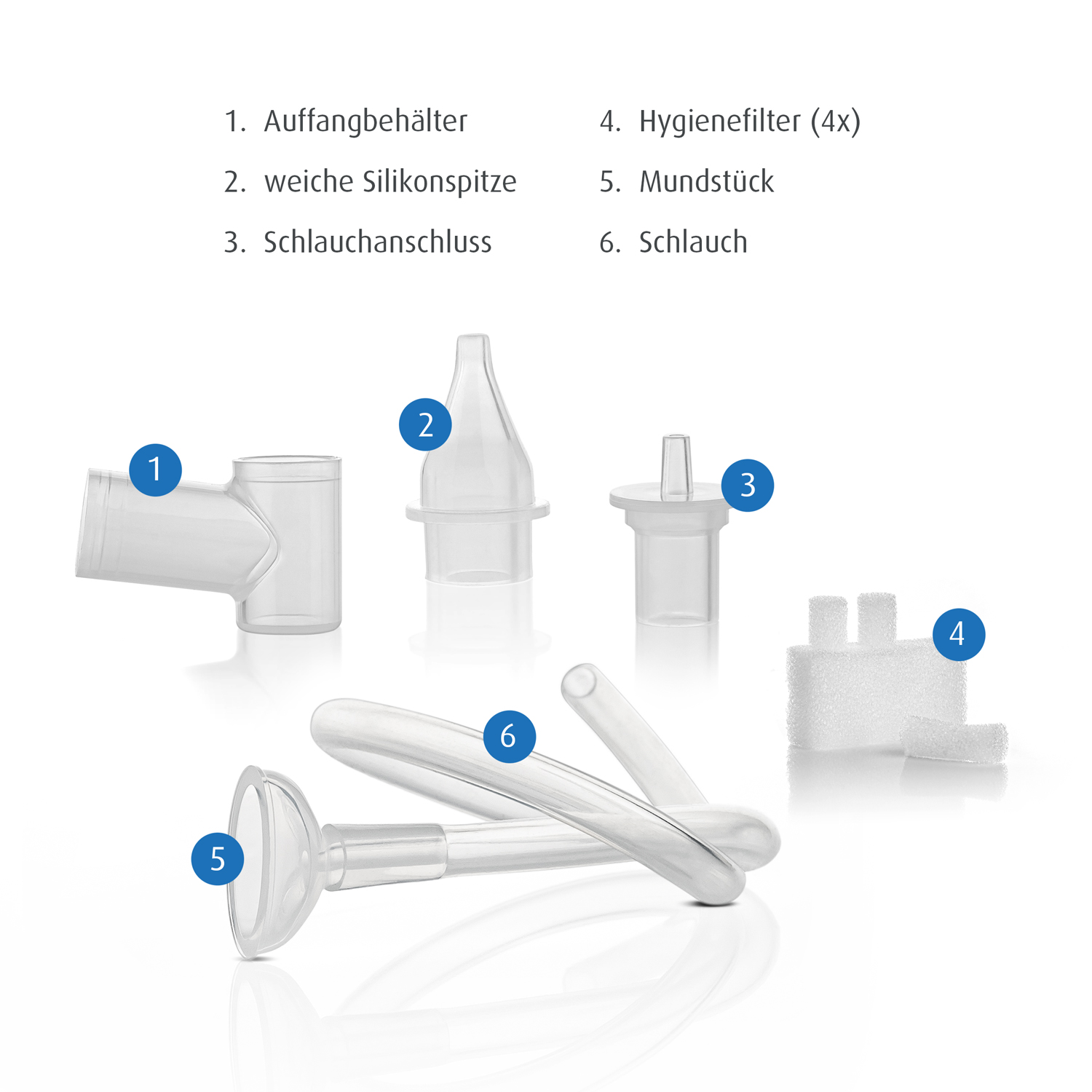 1. Auffangbehälter
2. weiche Silikonspitze
3. Schlauchanschluss

4. Hygienefilter (4x)
5. Mundstück
6. Schlauch

1
2
3
4
6
5