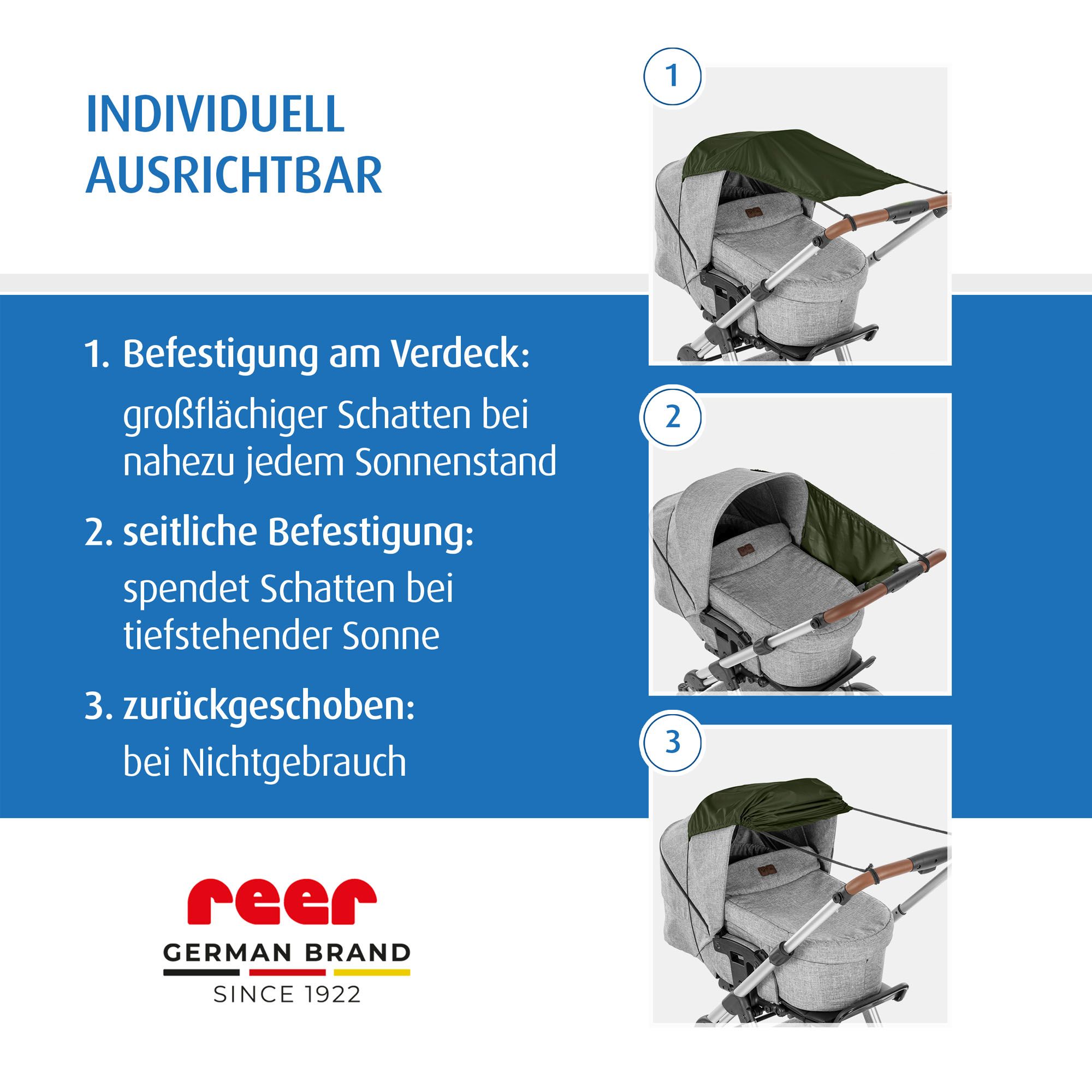 INDIVIDUELL AUSRICHTBAR

1. Befestigung am Verdeck:
großflächiger Schatten bei nahezu jedem Sonnenstand

2. seitliche Befestigung:
spendet Schatten bei tiefstehender Sonne

3. zurückgeschoben:
bei Nichtgebrauch

reer
GERMAN BRAND
SINCE 1922

1

2

3