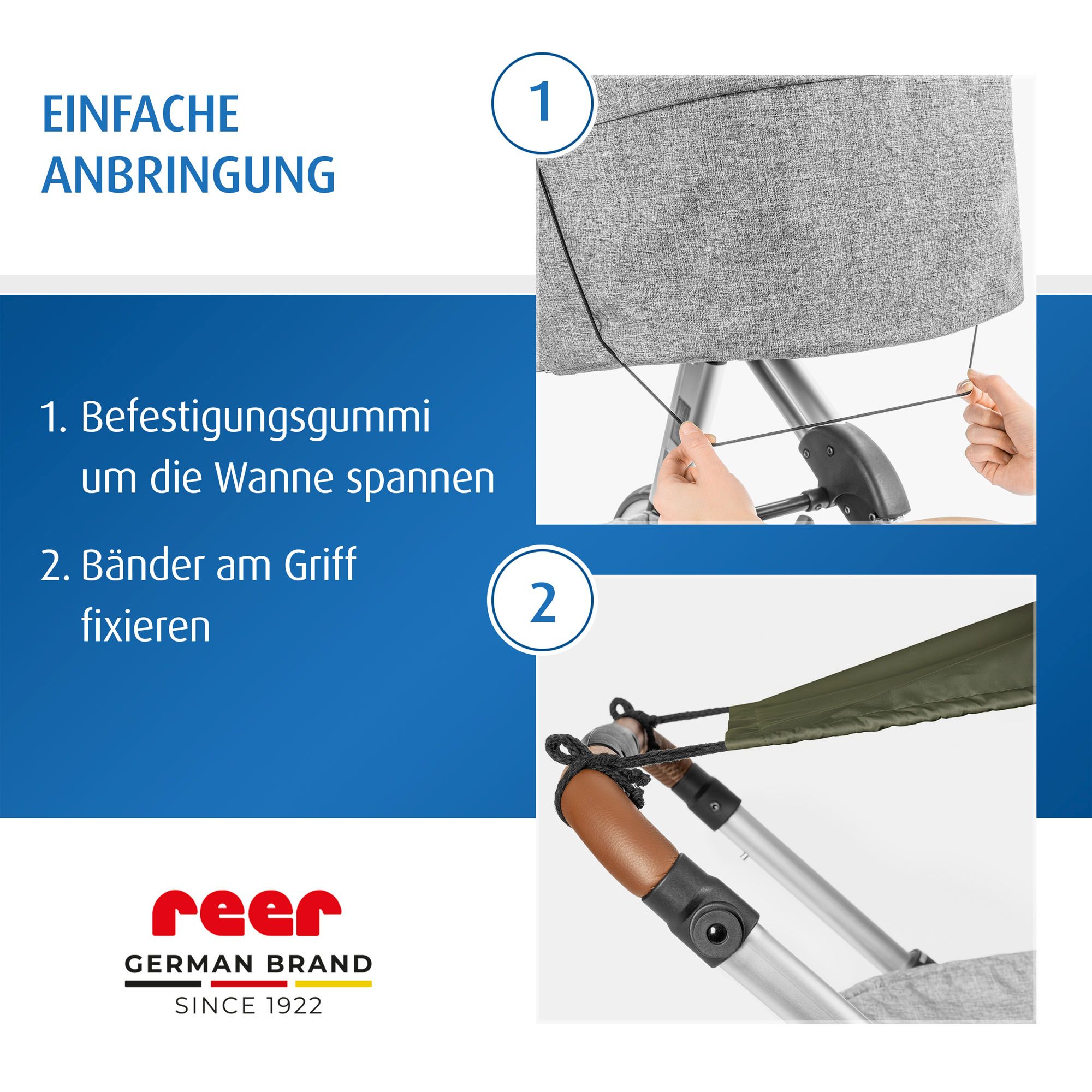 EINFACHE ANBRINGUNG

1

1. Befestigungsgummi um die Wanne spannen

2. Bänder am Griff fixieren

2

reer
GERMAN BRAND
SINCE 1922