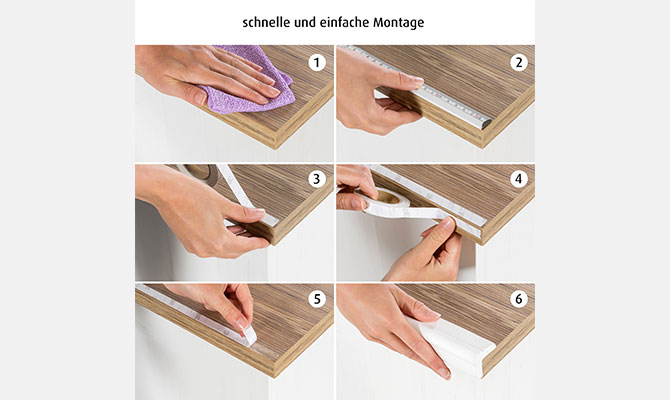 schnelle und einfache Montage

1

2

3

4

5

6